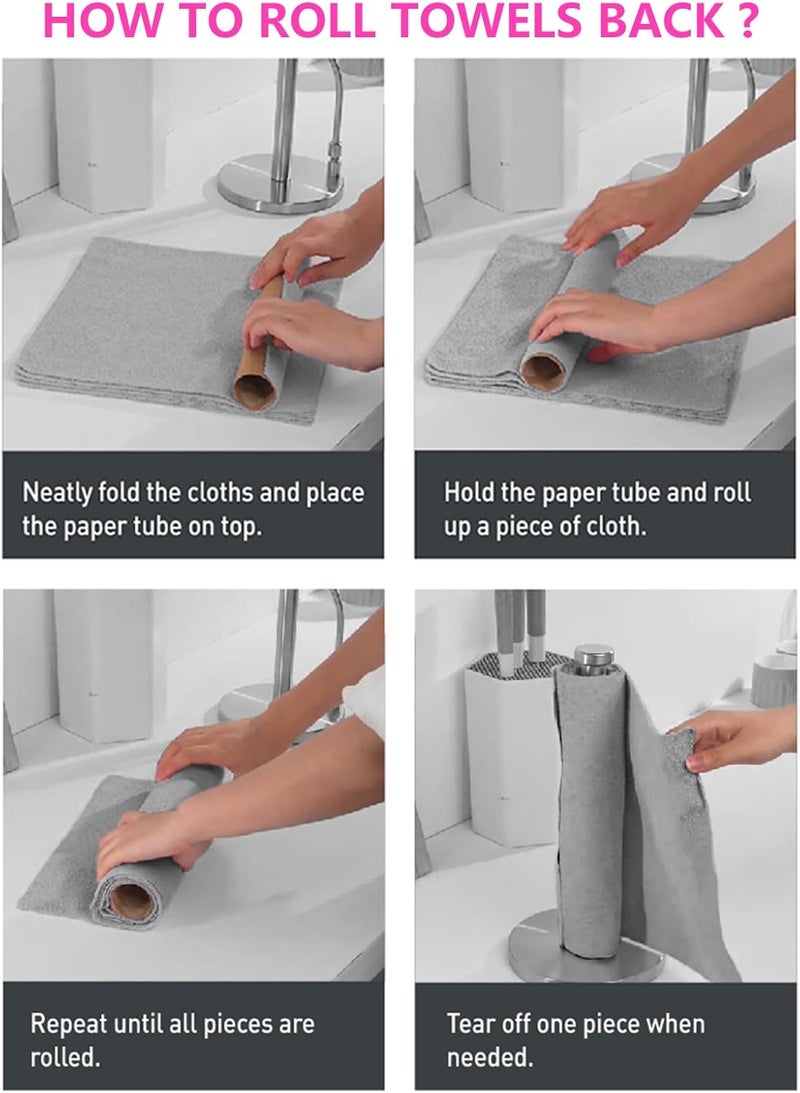 HOW TO ROLL TOWELS BACK ?

Neatly fold the cloths and place the paper tube on top.

Hold the paper tube and roll up a piece of cloth.

Repeat until all pieces are rolled.

Tear off one piece when needed.